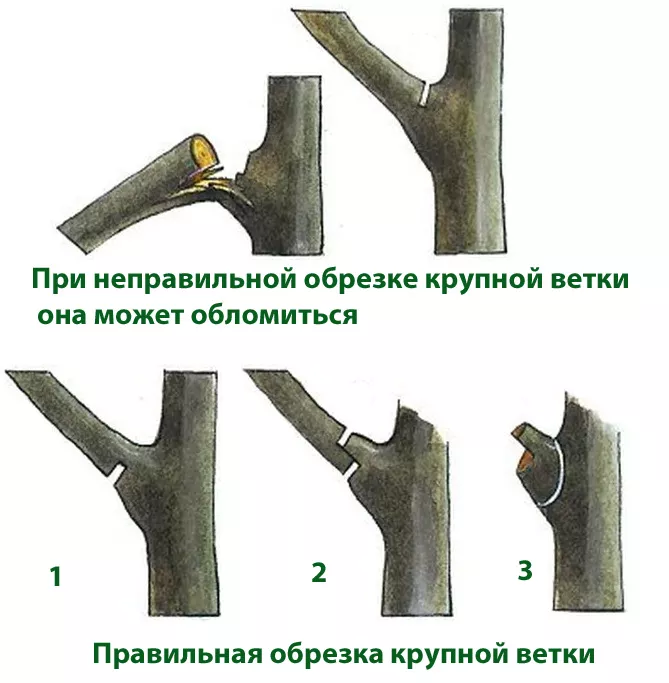 При неправильной обрезке крупной ветки она может обломиться

1

2

3

Правильная обрезка крупной ветки